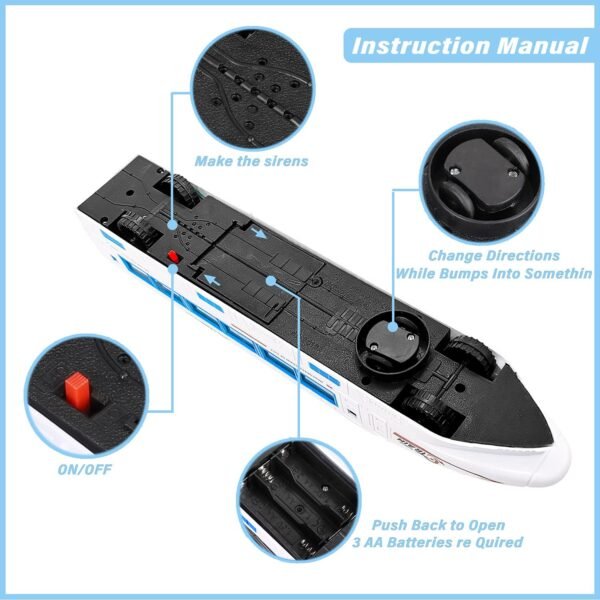 Instruction Manual

Make the sirens

Change Directions
While Bumps Into Somethin

ON/OFF

Push Back to Open
3 AA Batteries re Quired