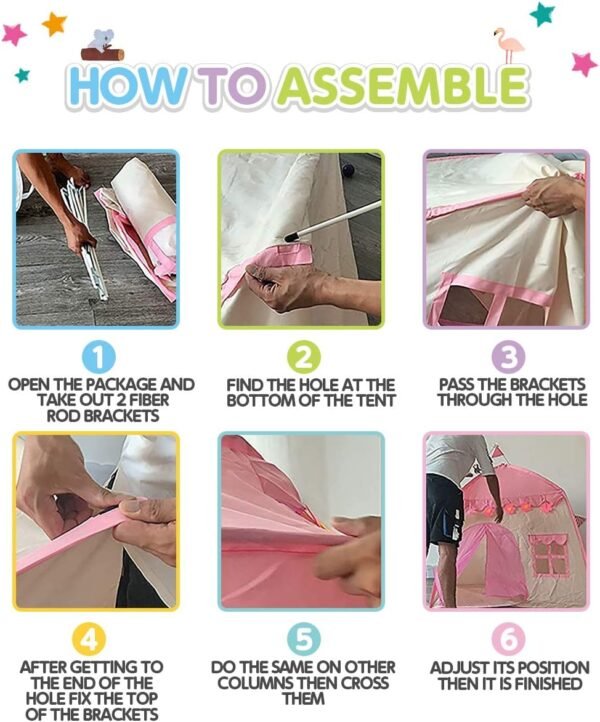 HOW TO ASSEMBLE

1
OPEN THE PACKAGE AND TAKE OUT 2 FIBER ROD BRACKETS

2
FIND THE HOLE AT THE BOTTOM OF THE TENT

3
PASS THE BRACKETS THROUGH THE HOLE

4
AFTER GETTING TO THE END OF THE HOLE FIX THE TOP OF THE BRACKETS

5
DO THE SAME ON OTHER COLUMNS THEN CROSS THEM

6
ADJUST ITS POSITION THEN IT IS FINISHED