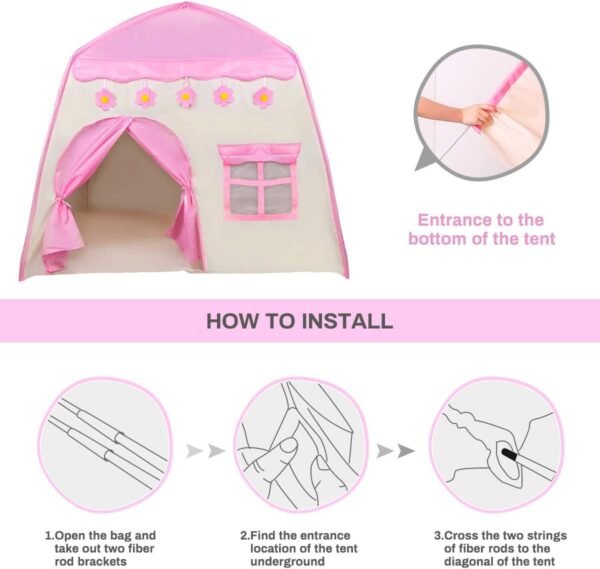 Entrance to the bottom of the tent

HOW TO INSTALL

1.Open the bag and take out two fiber rod brackets

2.Find the entrance location of the tent underground

3.Cross the two strings of fiber rods to the diagonal of the tent