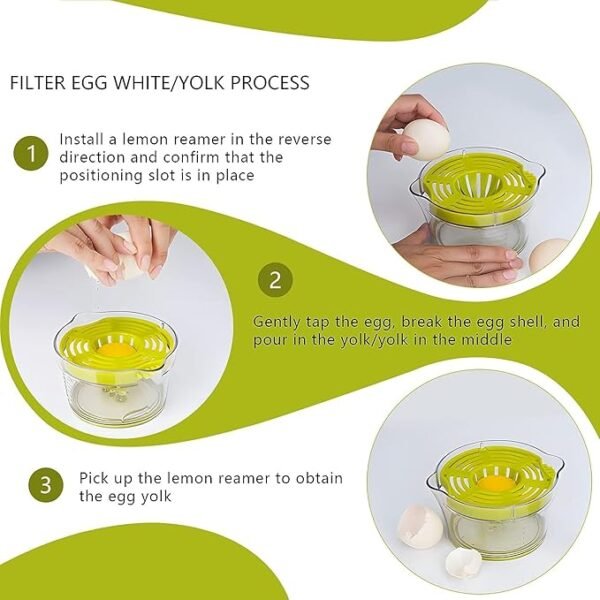 FILTER EGG WHITE/YOLK PROCESS

1 Install a lemon reamer in the reverse direction and confirm that the positioning slot is in place

2 Gently tap the egg, break the egg shell, and pour in the yolk/yolk in the middle

3 Pick up the lemon reamer to obtain the egg yolk