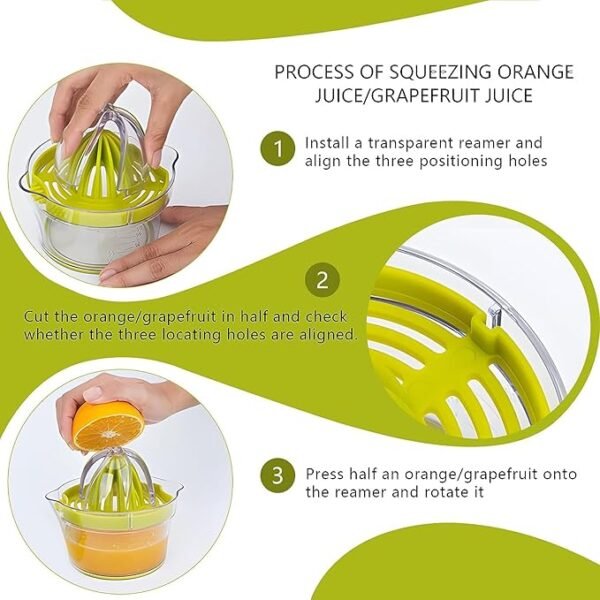 PROCESS OF SQUEEZING ORANGE JUICE/GRAPEFRUIT JUICE

1 Install a transparent reamer and align the three positioning holes

2

Cut the orange/grapefruit in half and check whether the three locating holes are aligned.

3 Press half an orange/grapefruit onto the reamer and rotate it